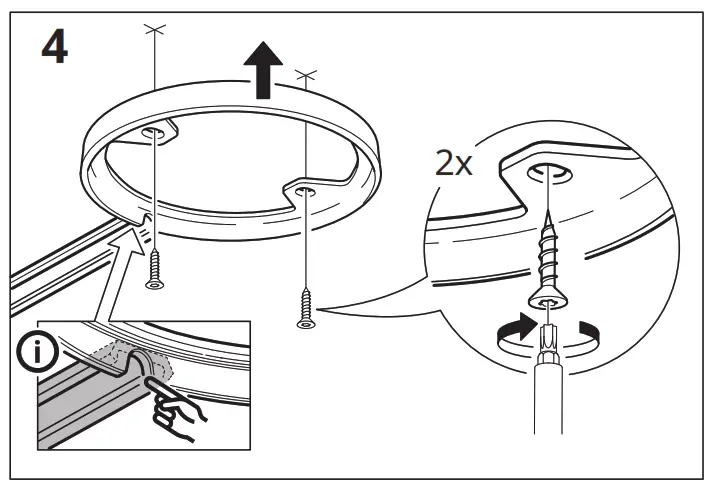 4

2x

i