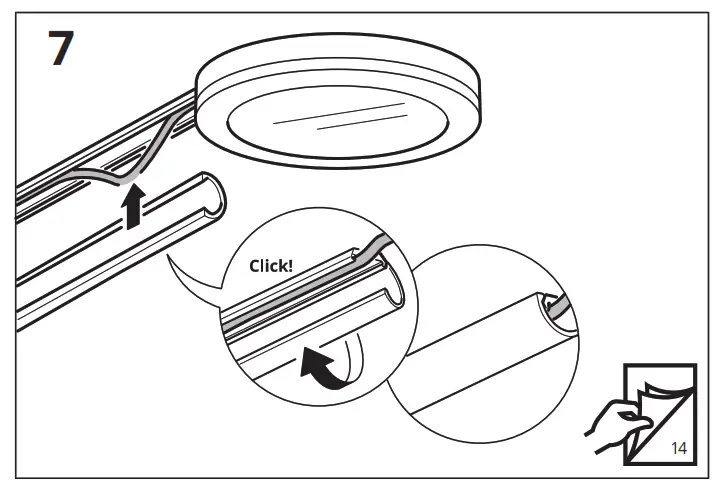 7

Click!

14