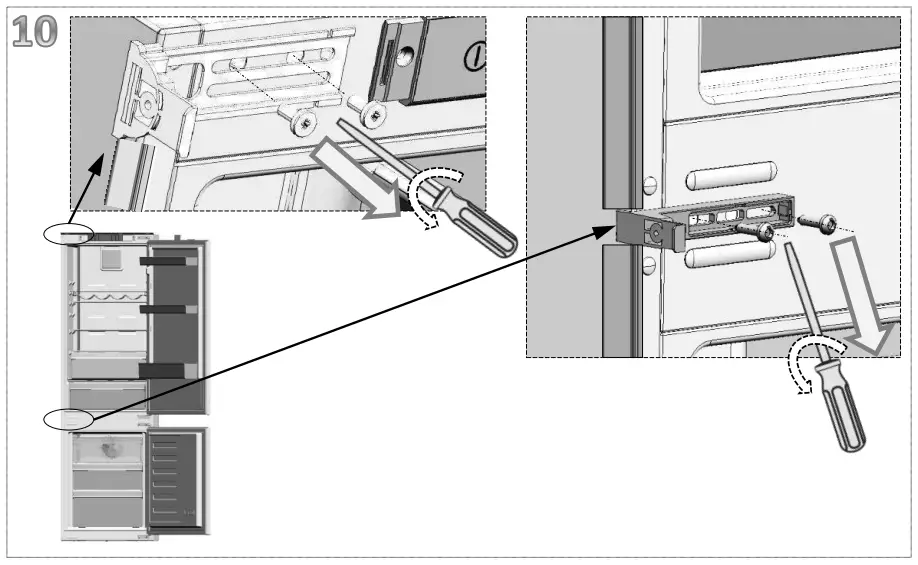 10