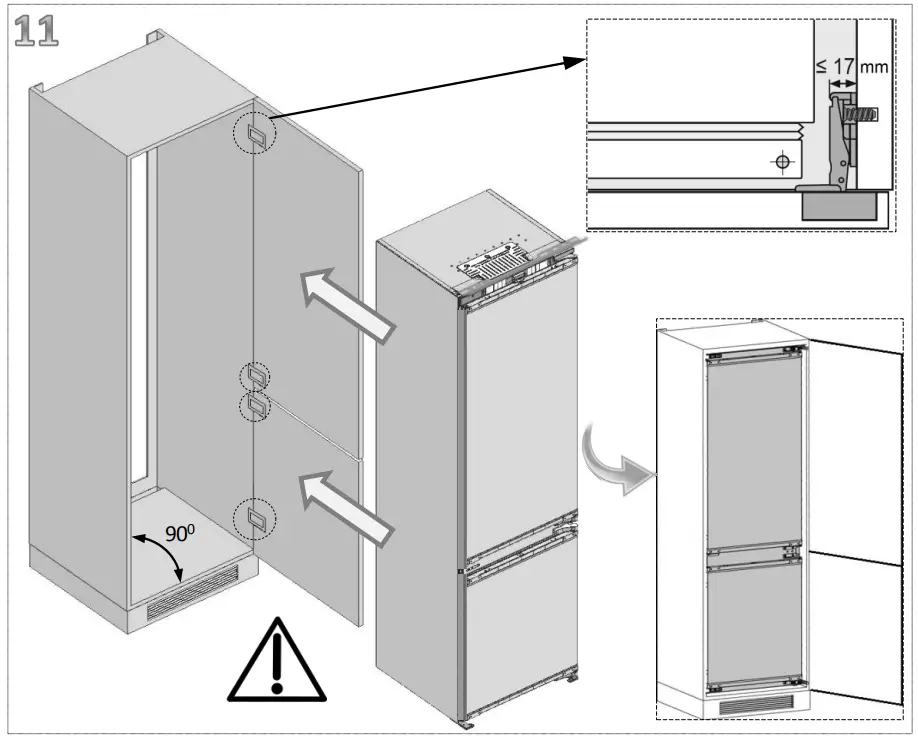 11

≤ 17 mm

$90^0$