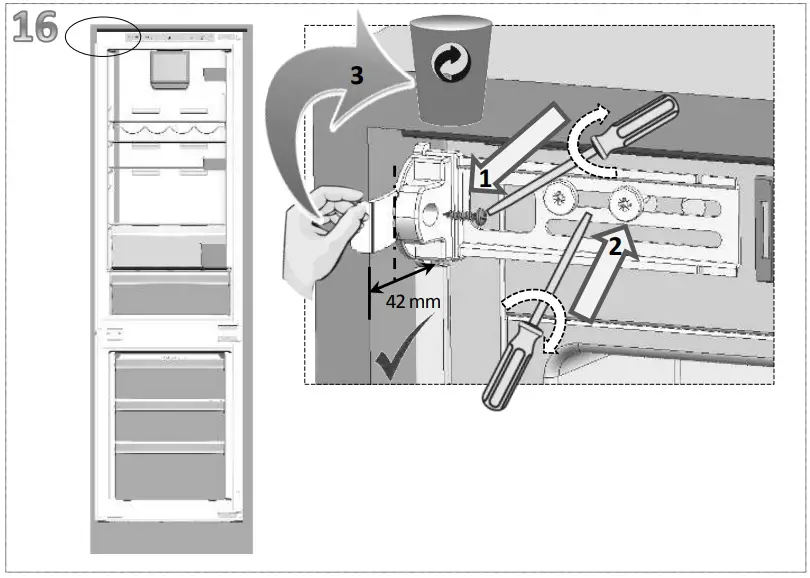 16

3

1

2

42 mm