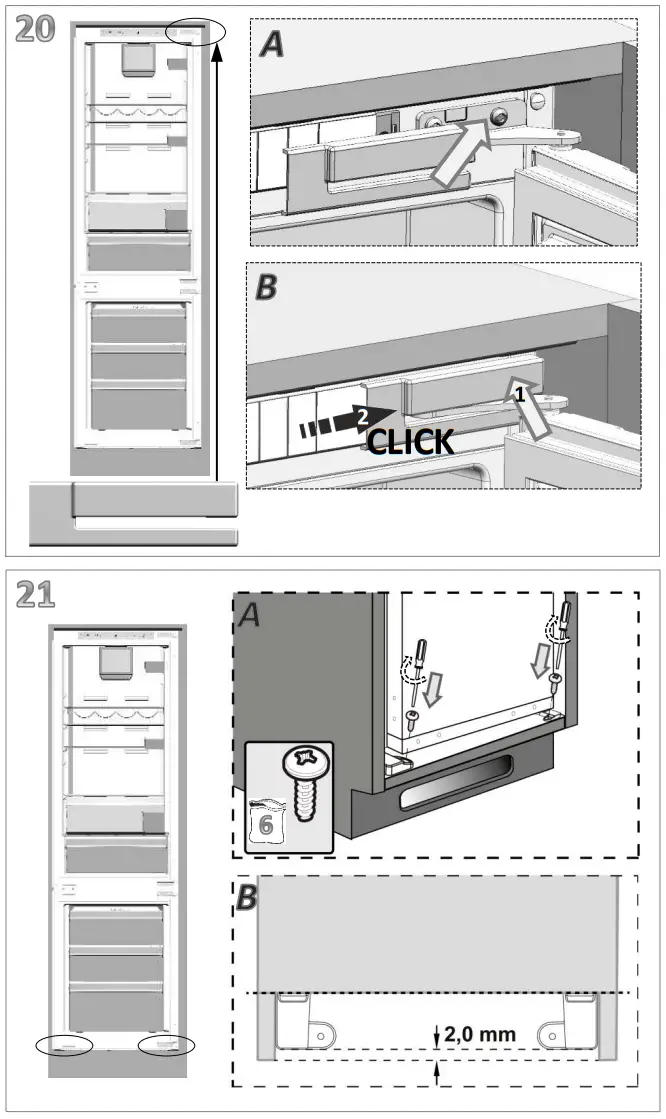 20

A

B

2

1

CLICK

21

A

6

B

2,0 mm