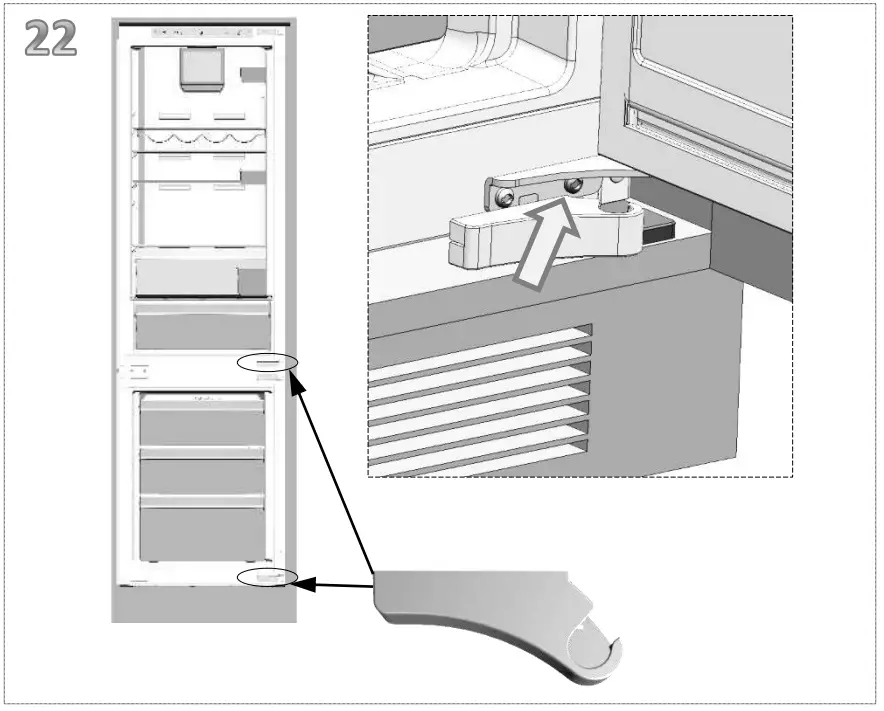 22