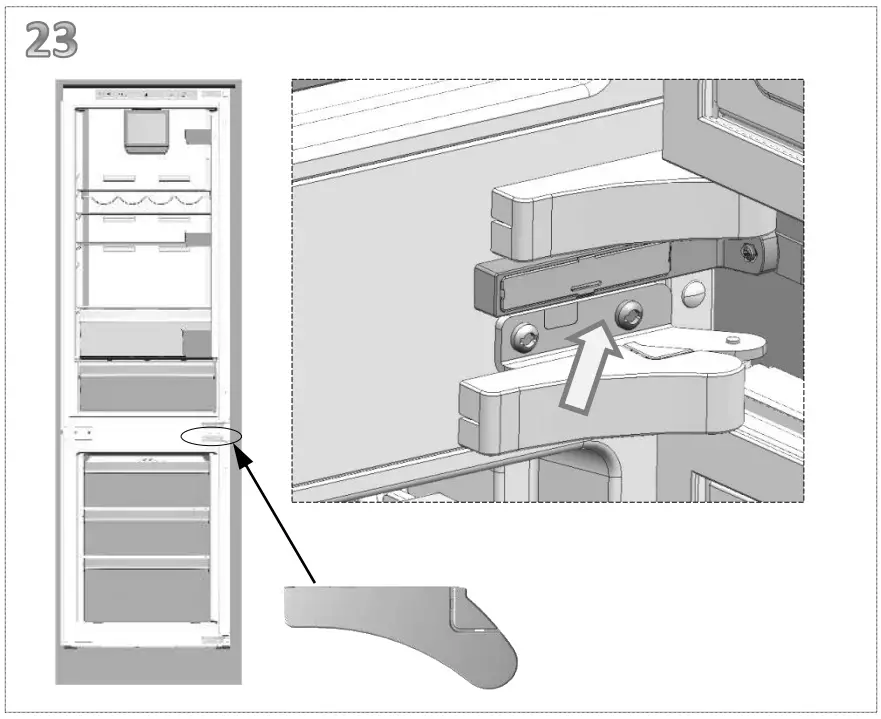 23