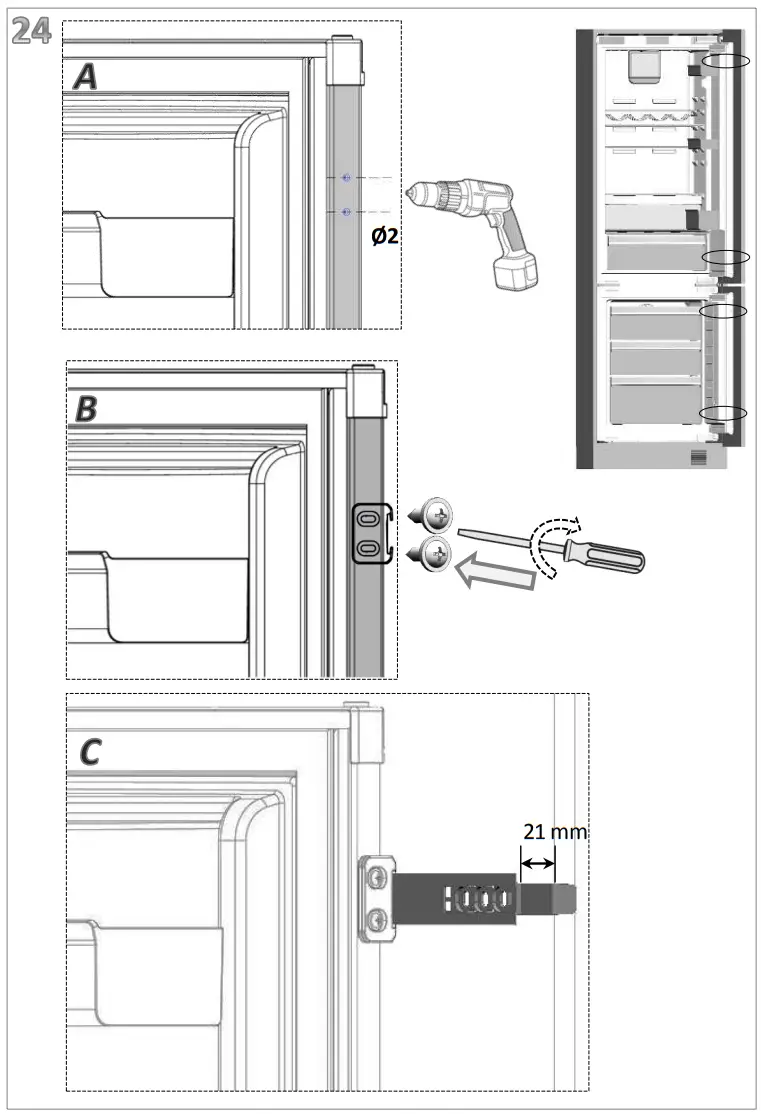 24

A

Ø2

B

C

21 mm