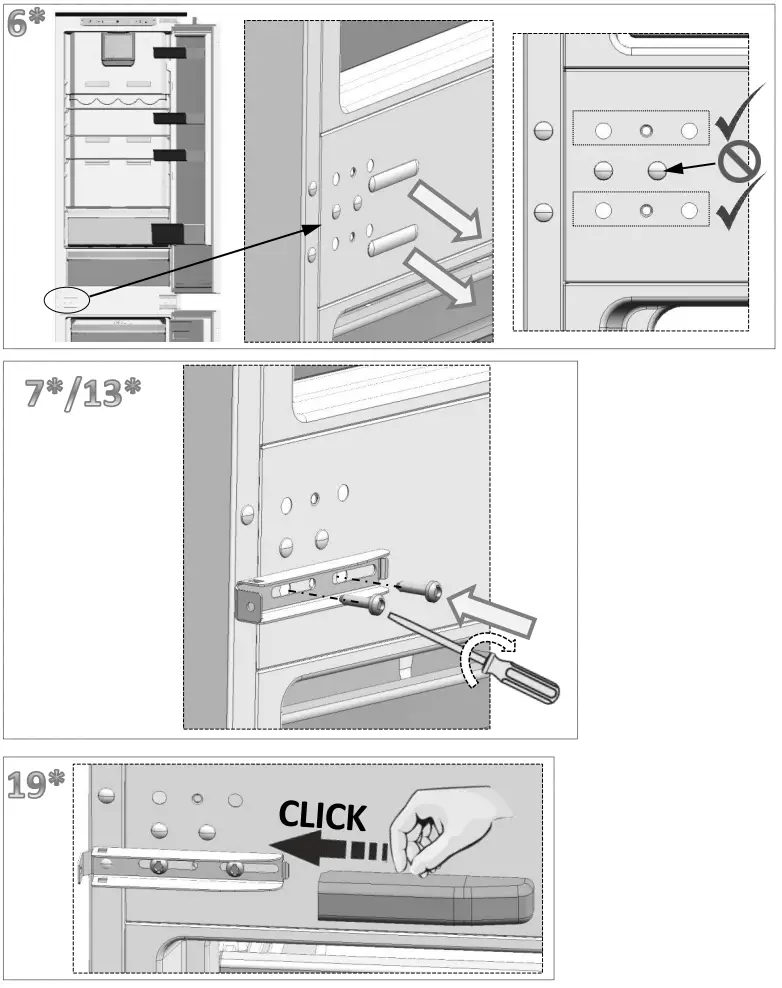 6*

7*/13*

19*

CLICK