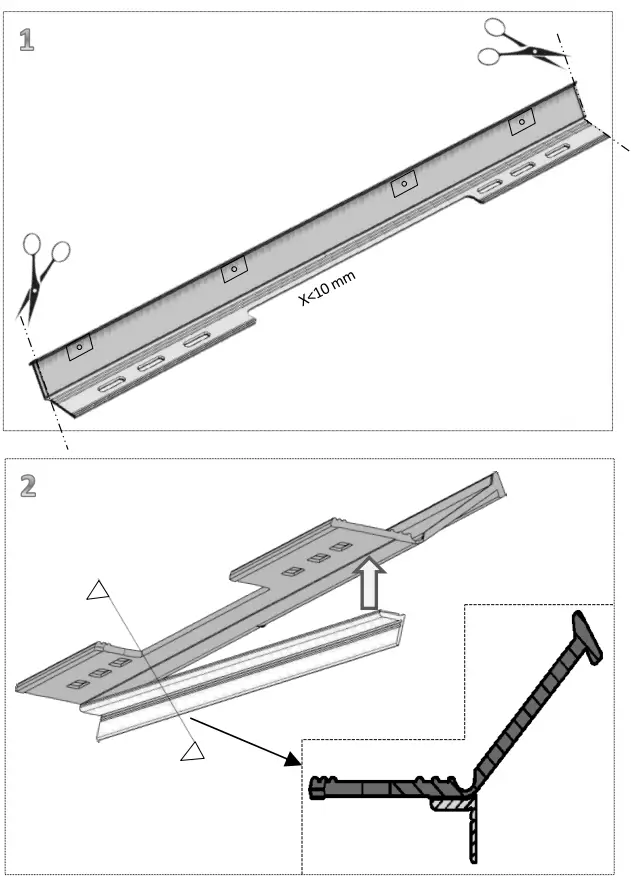 1

X<10 mm

2