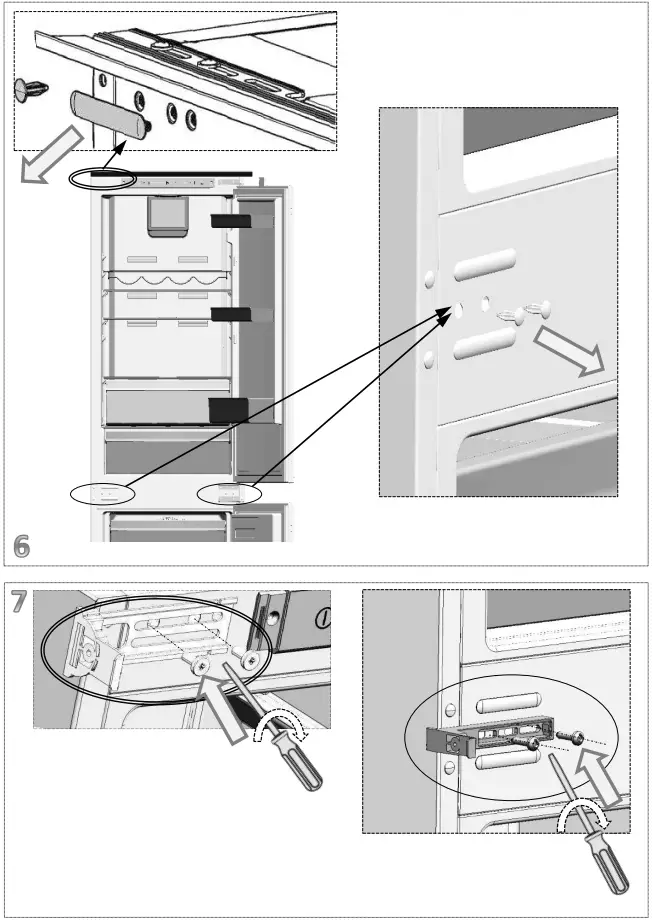 6

7