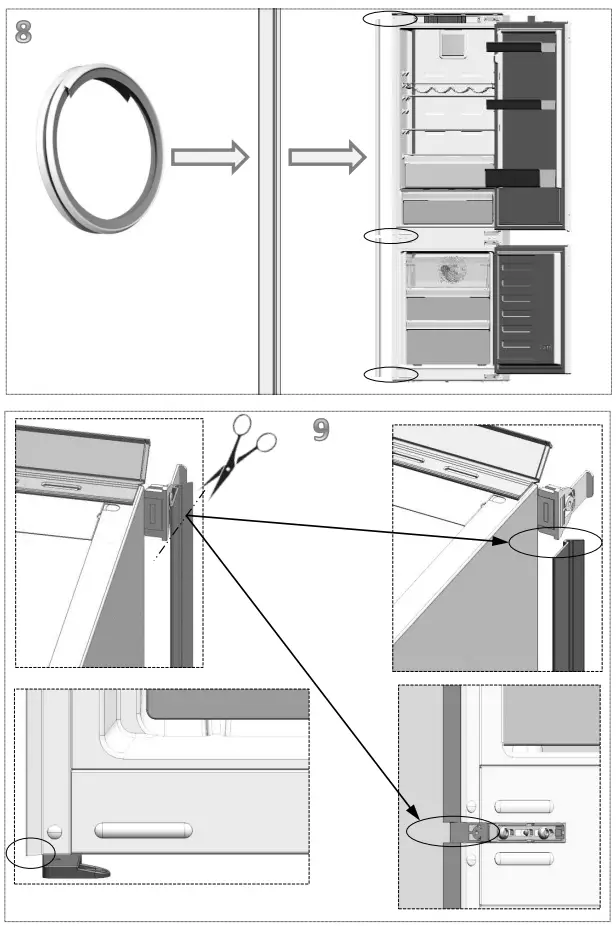 8

9