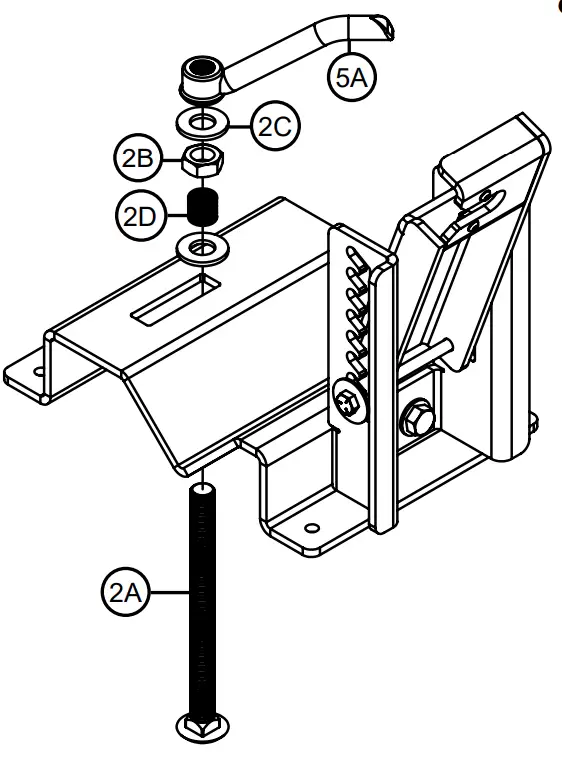 5A
2C
2B
2D
2A