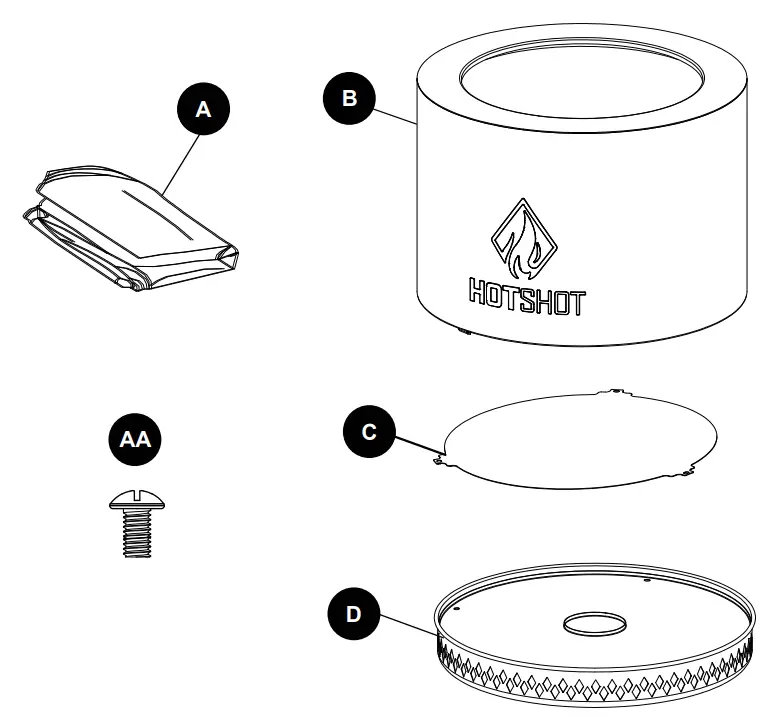 A

B

HOTSHOT

AA

C

D