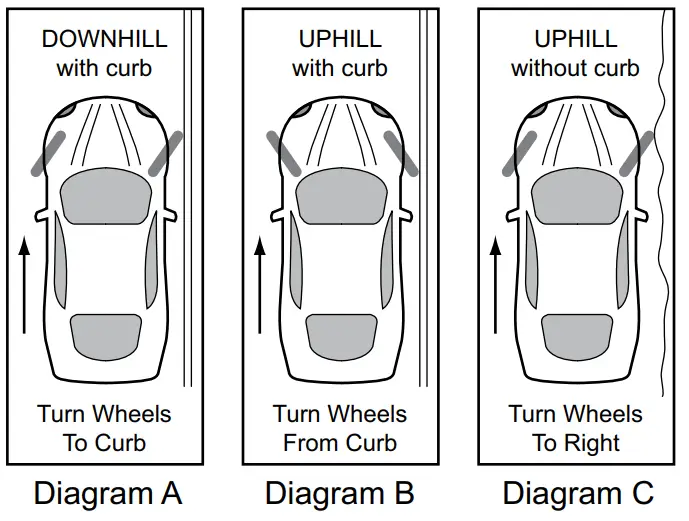 DOWNHILL
with curb

Turn Wheels
To Curb

Diagram A

UPHILL
with curb

Turn Wheels
From Curb

Diagram B

UPHILL
without curb

Turn Wheels
To Right

Diagram C