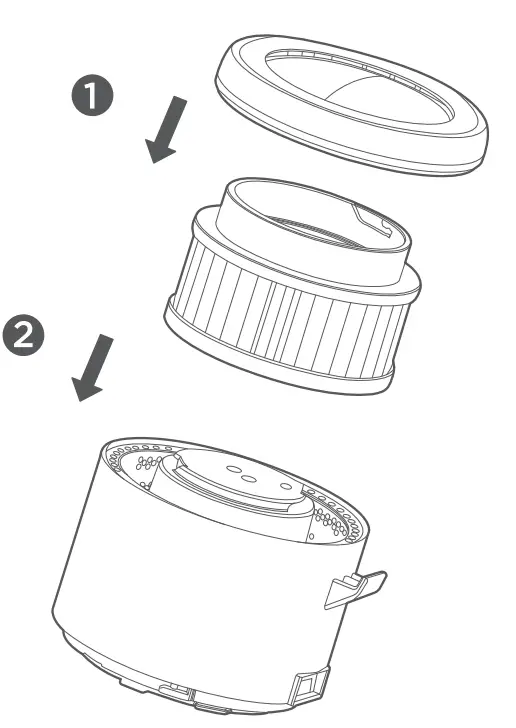 1

2