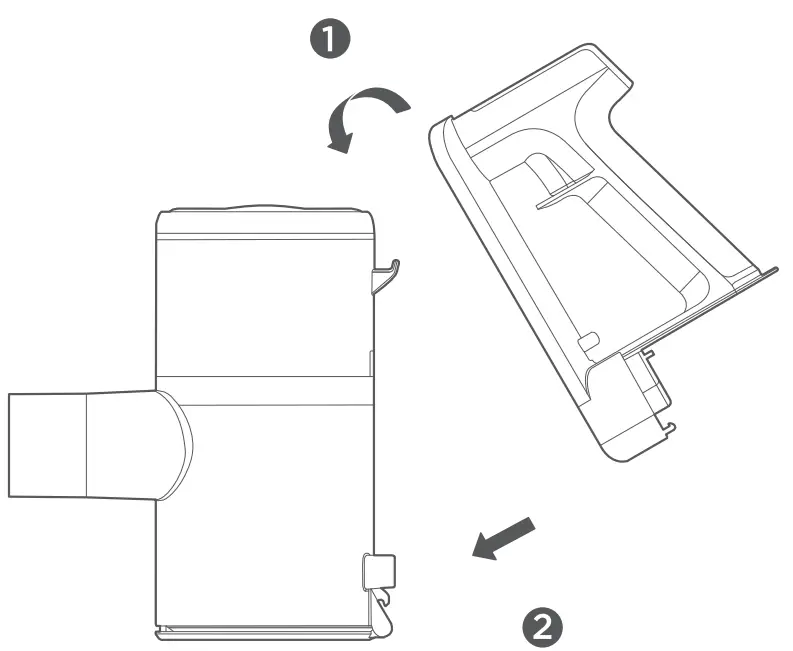 1

2