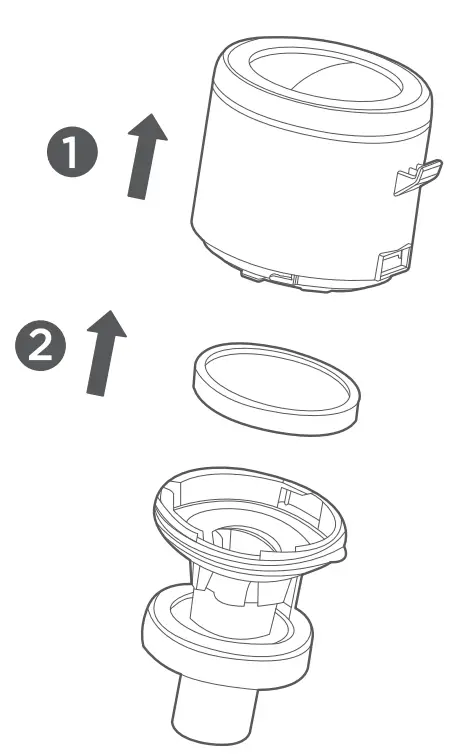 1

2