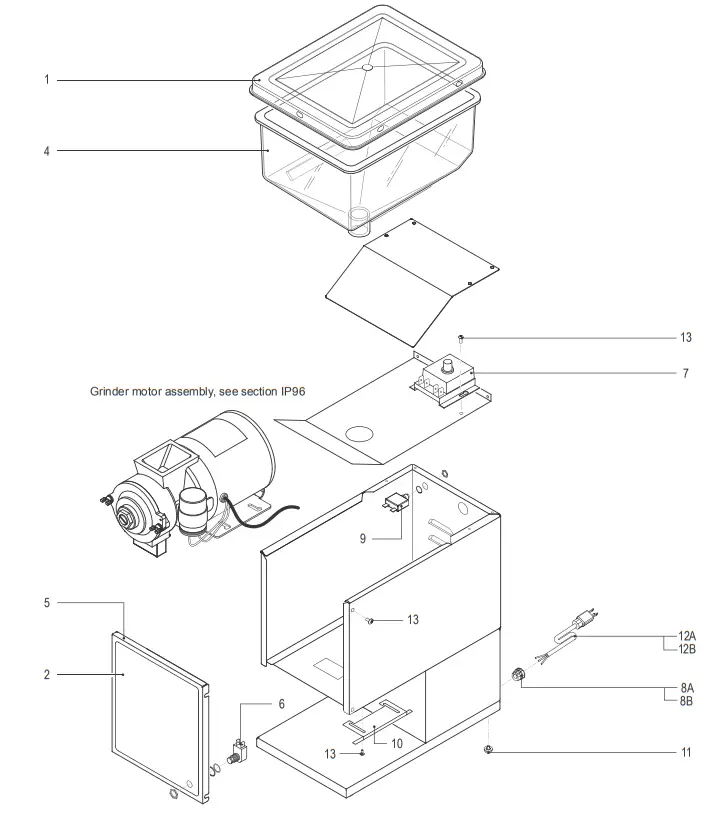 1

4

13

7

Grinder motor assembly, see section IP96

9

5

13

12A
12B

2

8A
8B

6

10

13

11