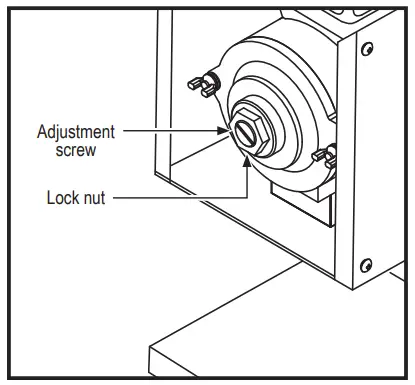 Adjustment screw

Lock nut