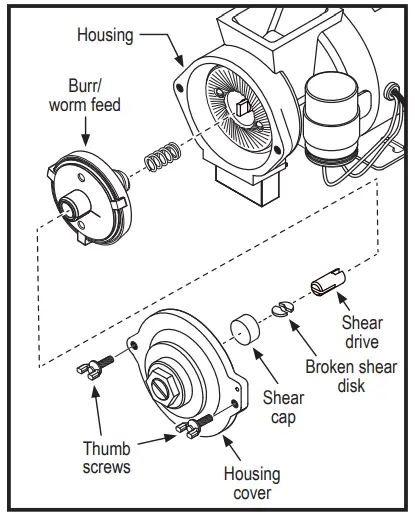 Housing

Burr/
worm feed

Shear
drive

Broken shear
disk

Shear
cap

Thumb
screws

Housing
cover