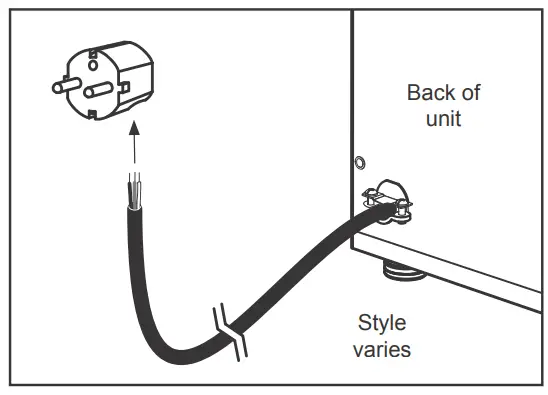 Back of unit

Style varies