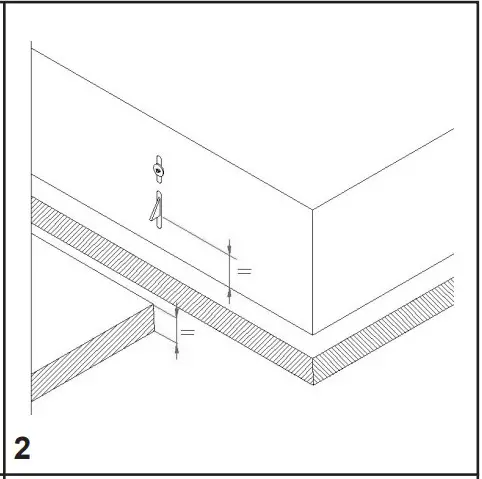 =

=

2