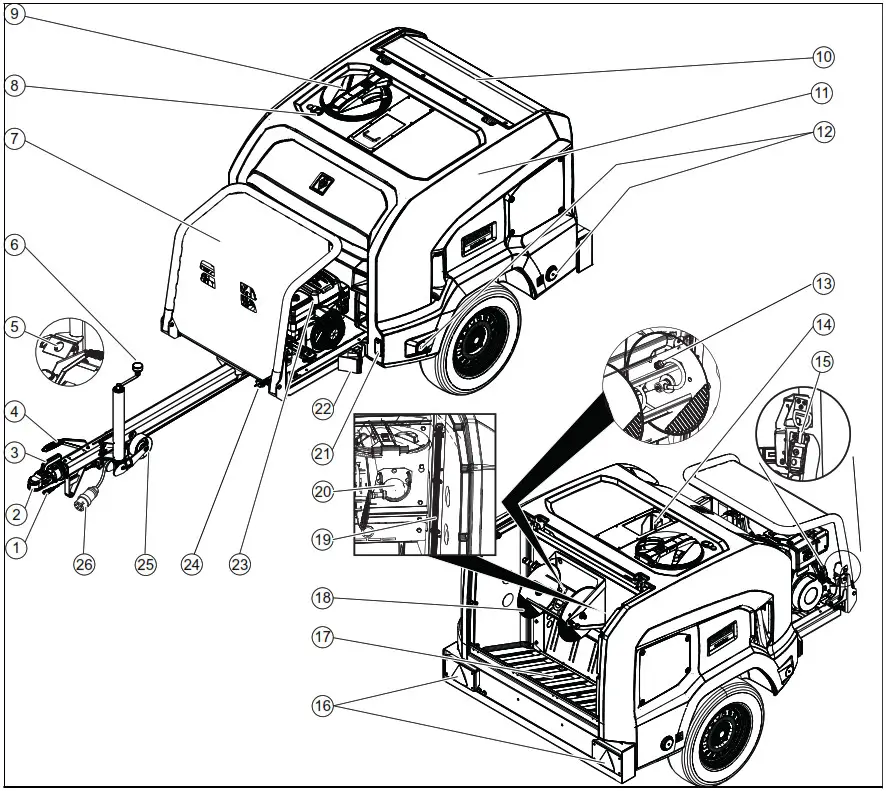 9
8
7
6
5
4
3
2
1
26
25
24
23
22
21
20
19
18
17
16
10
11
12
13
14
15