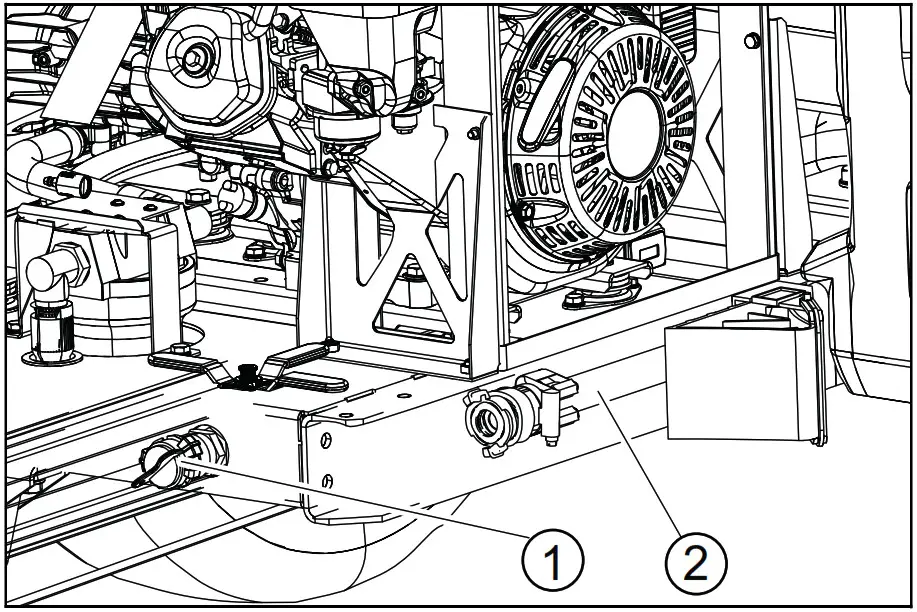 1
2