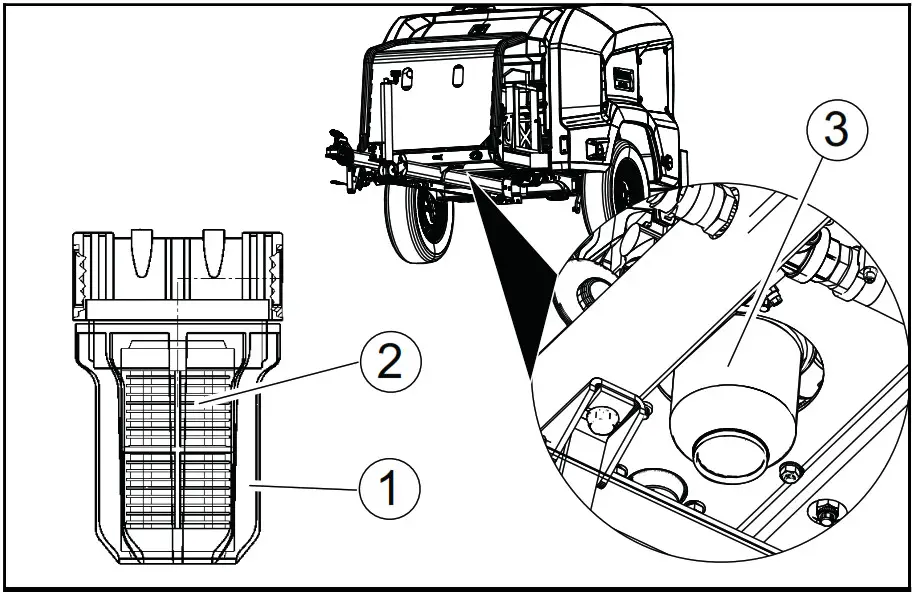 3
2
1