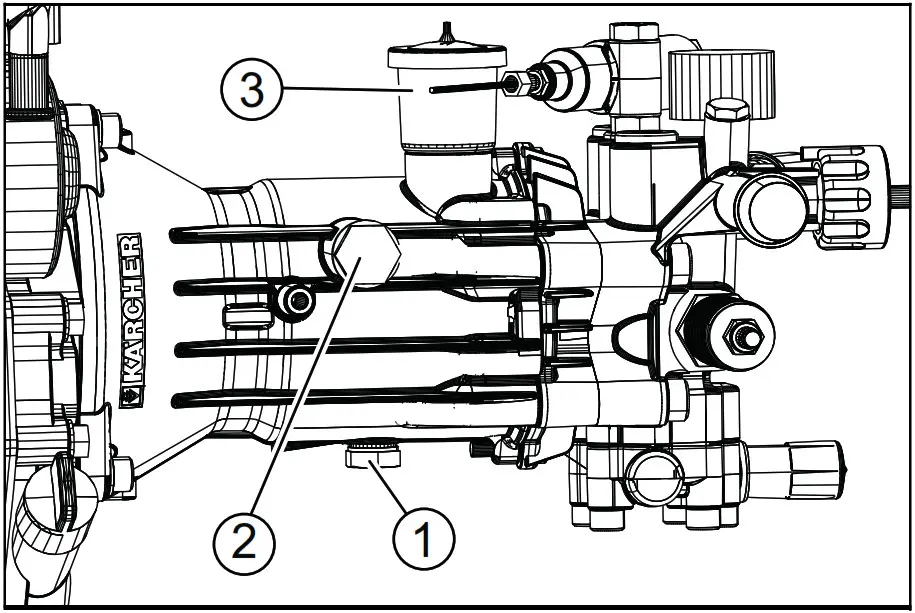 3
KÄRCHER
2
1