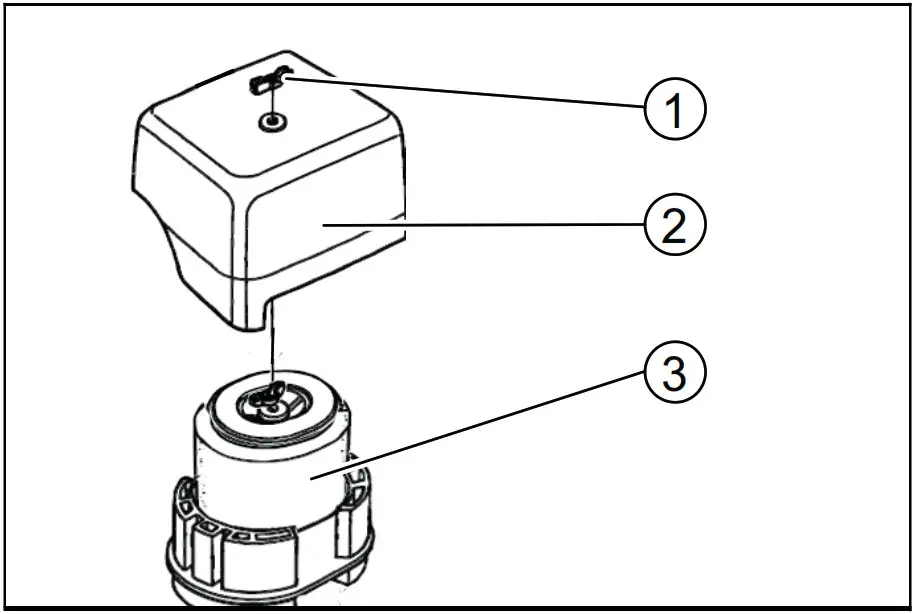 1

2

3