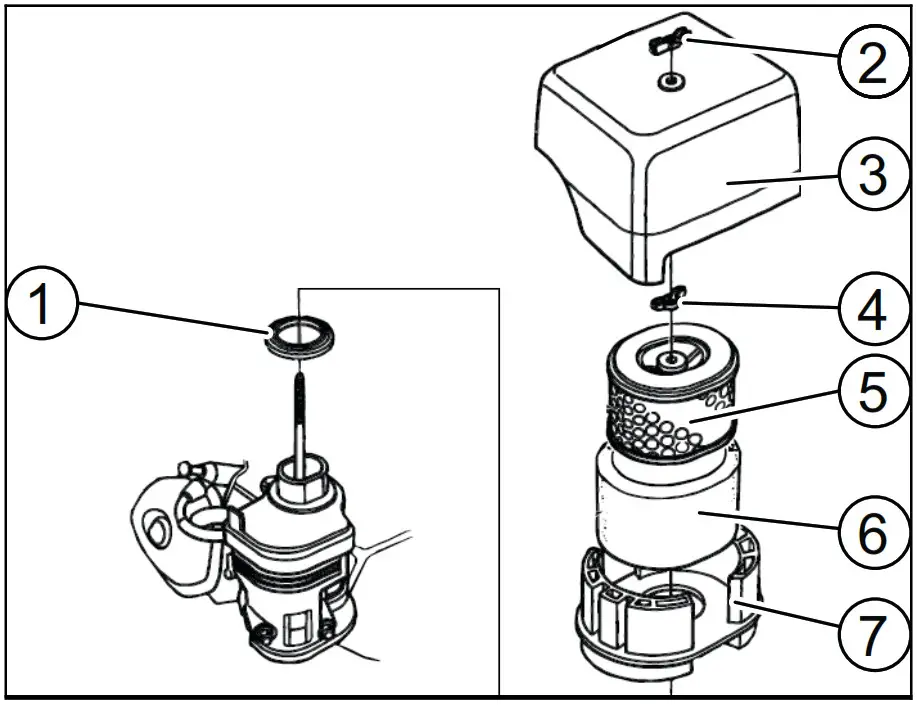 1
2
3
4
5
6
7