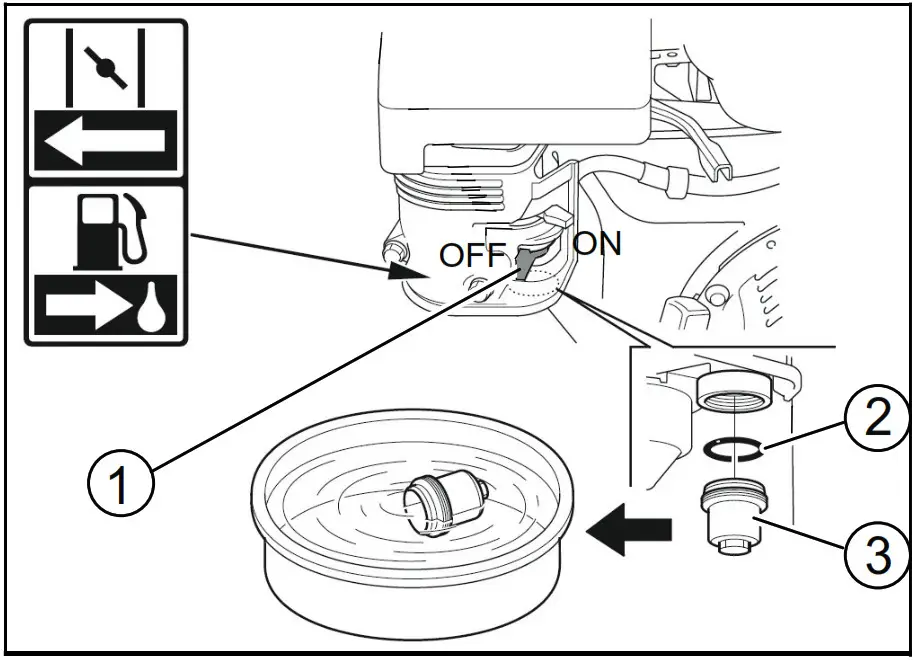 OFF
ON
1
2
3