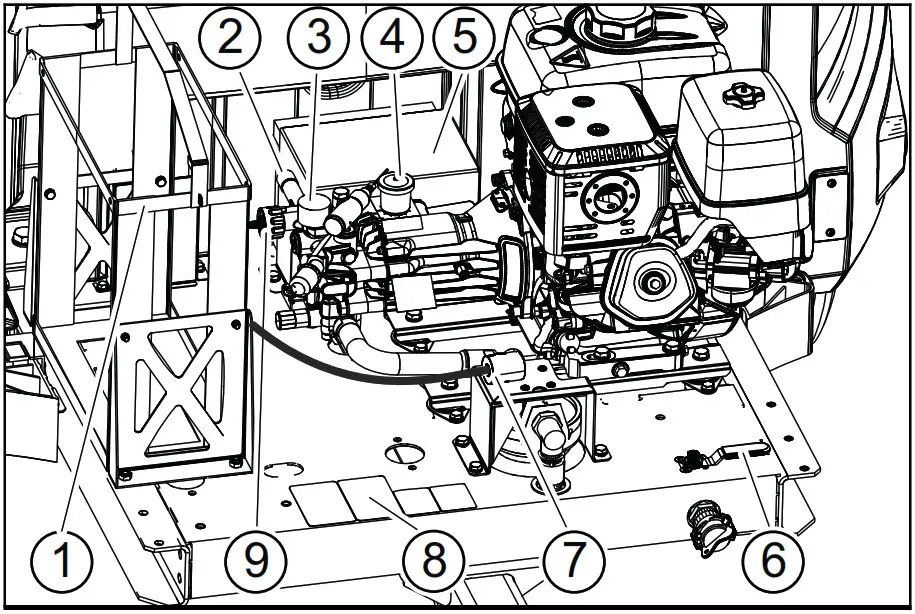 2 3 4 5
1 9 8 7 6