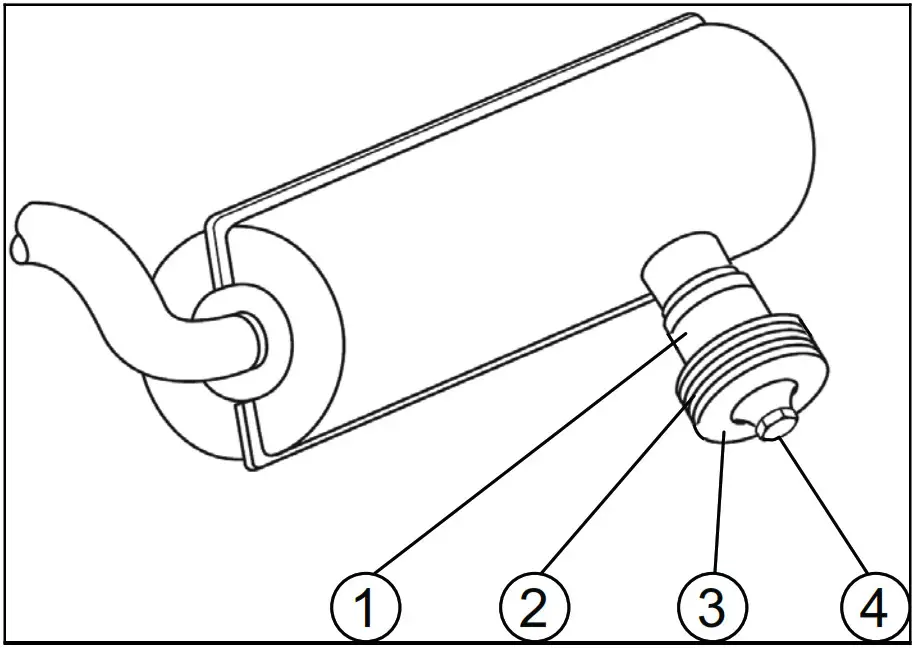 1 2 3 4