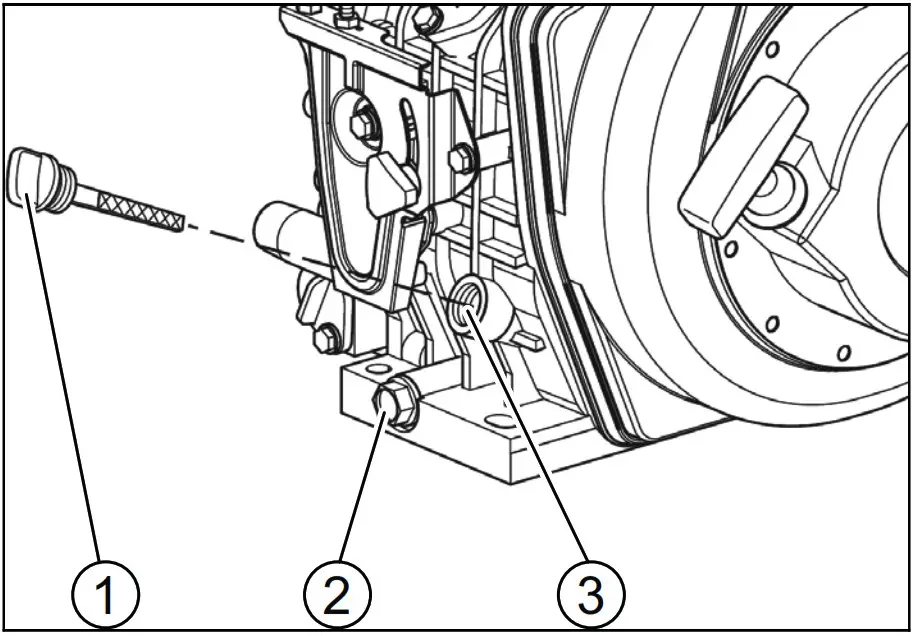 1
2
3