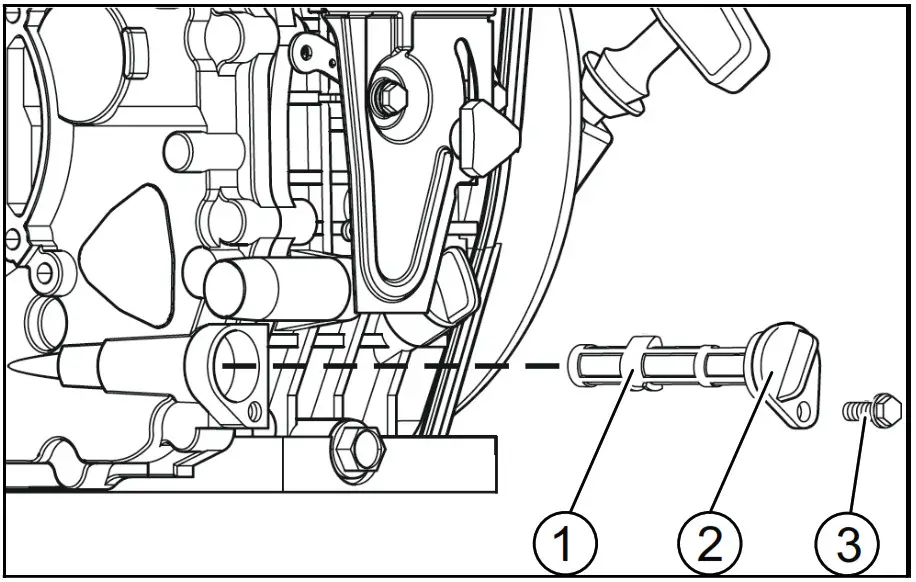 1
2
3