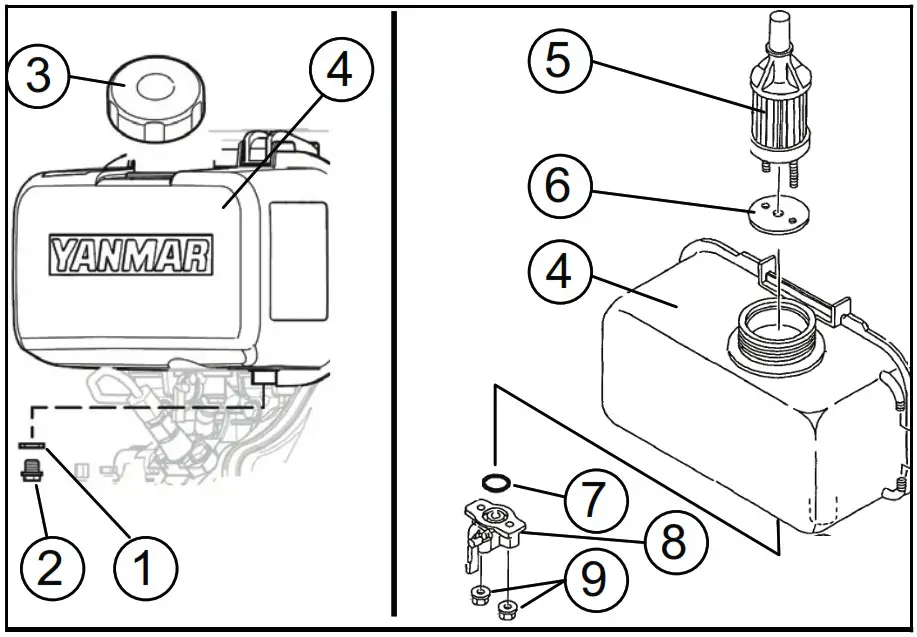 3
4
YANMAR
2
1
5
6
4
7
8
9