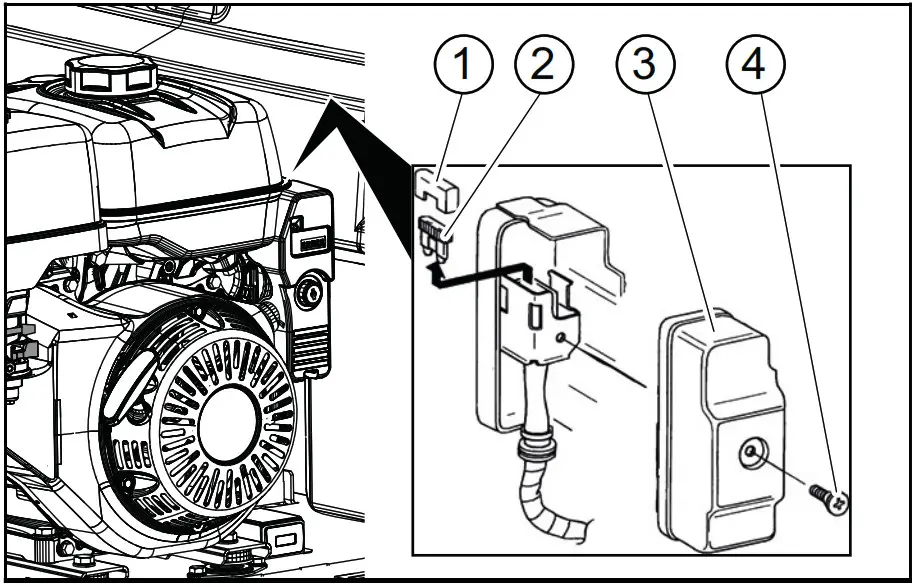 1 2 3 4