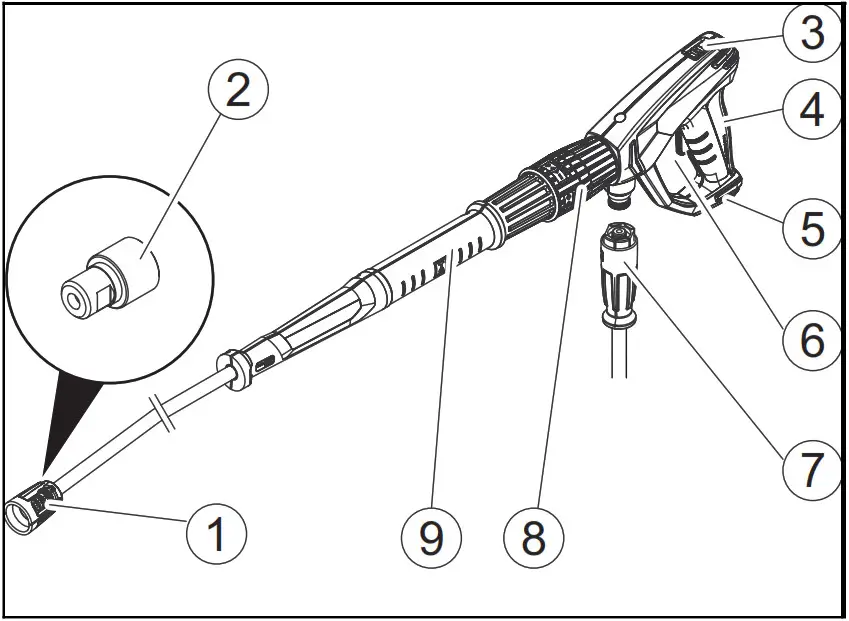 2
3
4
5
6
7
1
9
8