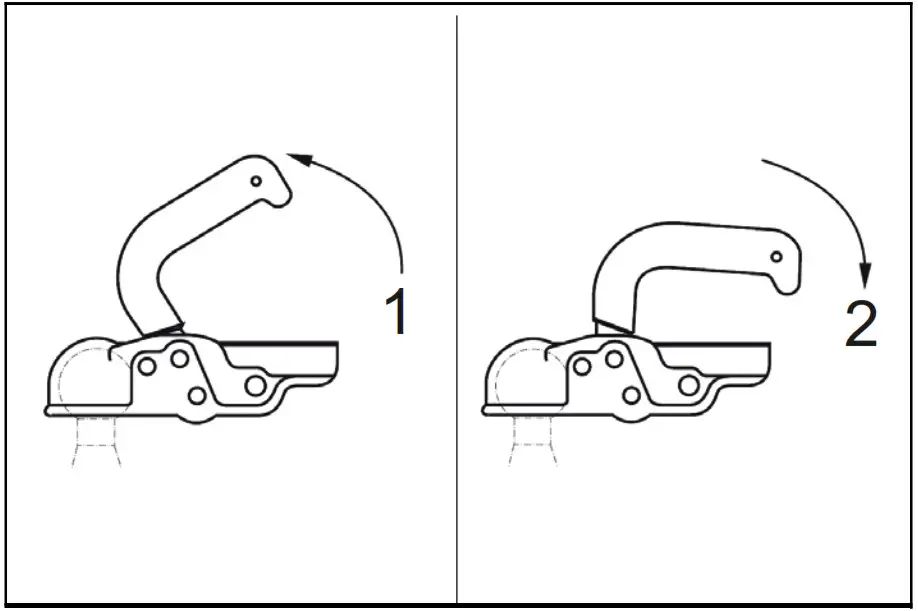 1

2