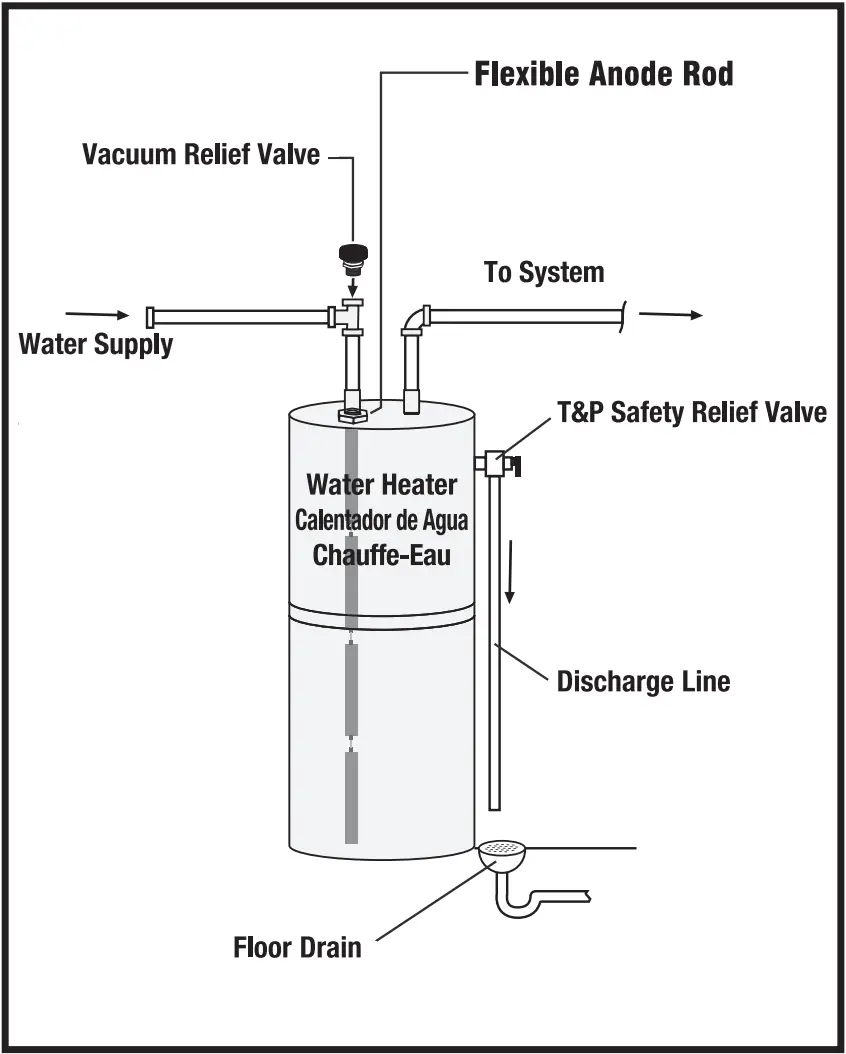 Flexible Anode Rod

Vacuum Relief Valve

To System

Water Supply

T&P Safety Relief Valve

Water Heater
Calentador de Agua
Chauffe-Eau

Discharge Line

Floor Drain