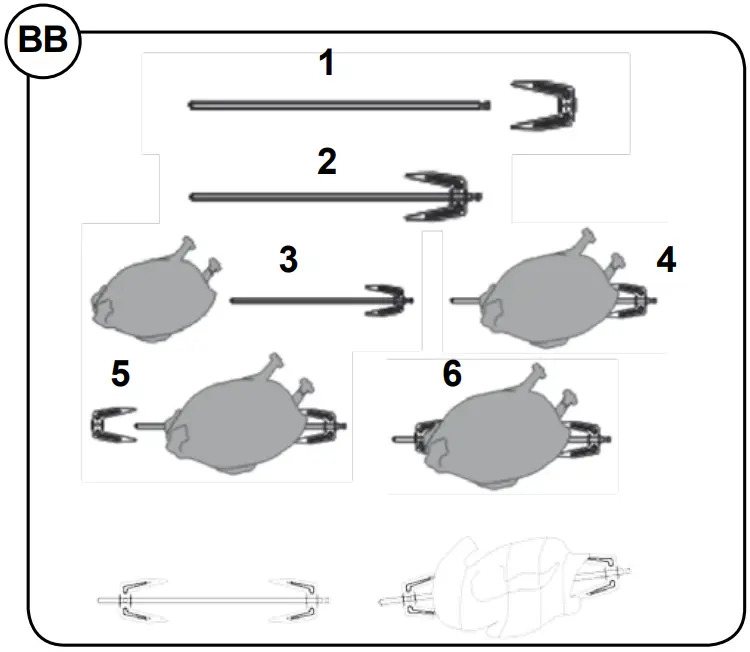 BB
1
2
3
4
5
6