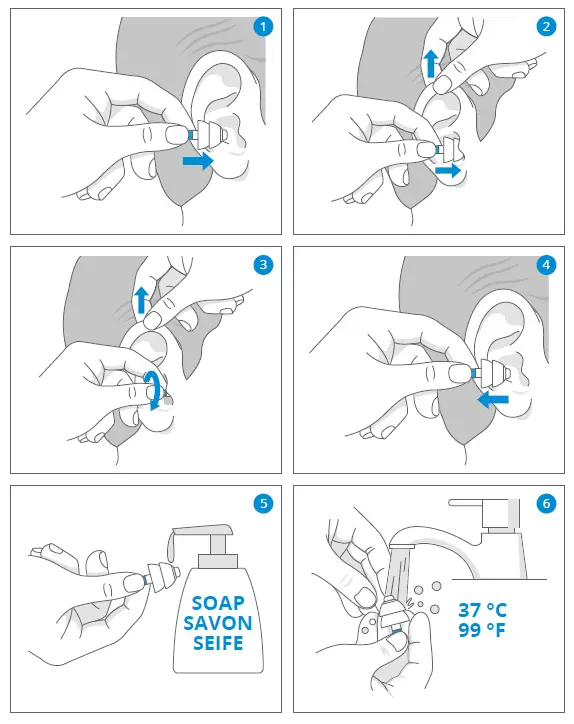 1

2

3

4

5

SOAP
SAVON
SEIFE

6

37 °C
99 °F