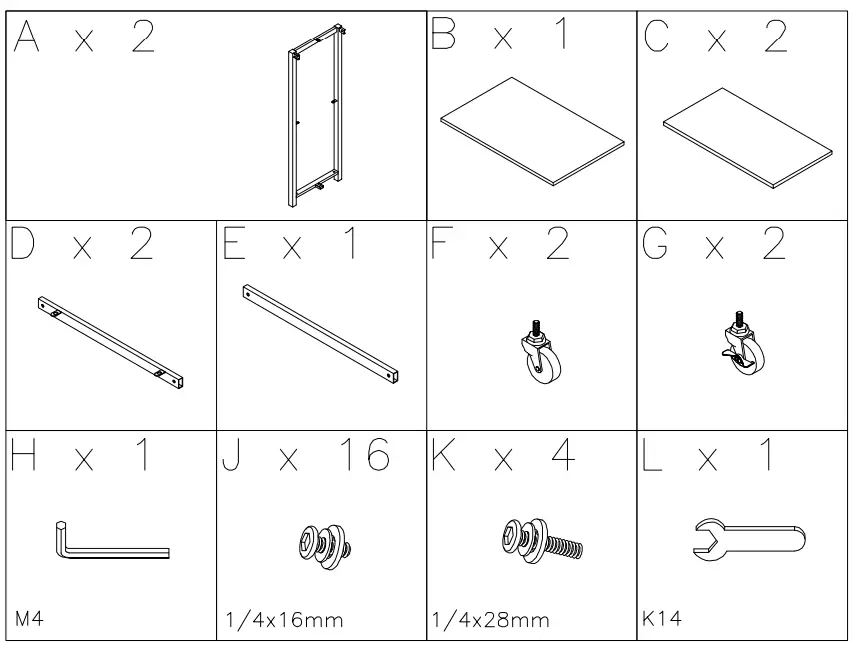 A x 2

B x 1

C x 2

D x 2

E x 1

F x 2

G x 2

H x 1

M4

J x 16

1/4x16mm

K x 4

1/4x28mm

L x 1

K14