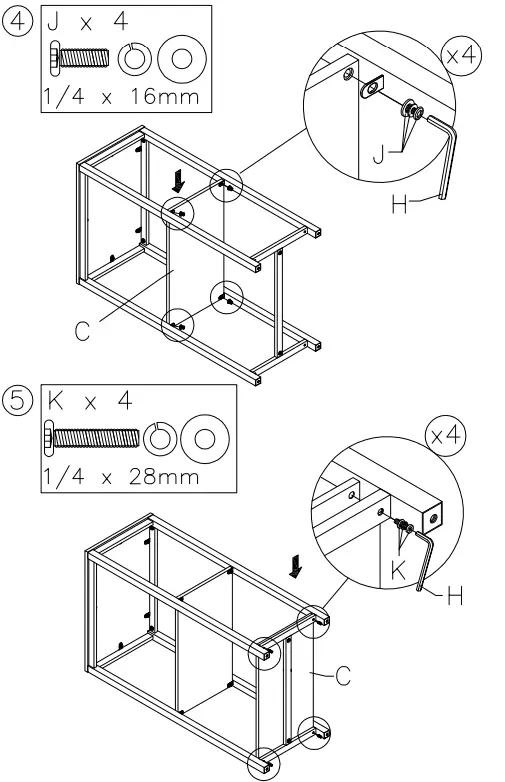 4 J x 4

1/4 x 16mm

x4

J

H

C

5 K x 4

1/4 x 28mm

x4

K

H

C