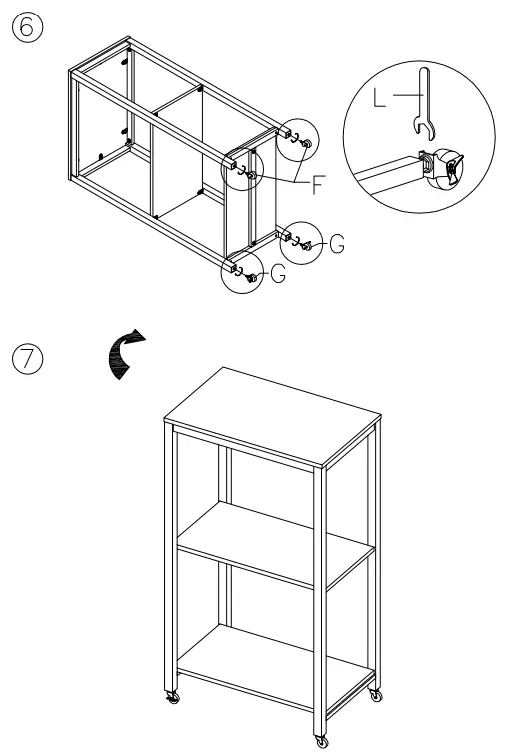 ⑥

L

F

G

G

⑦