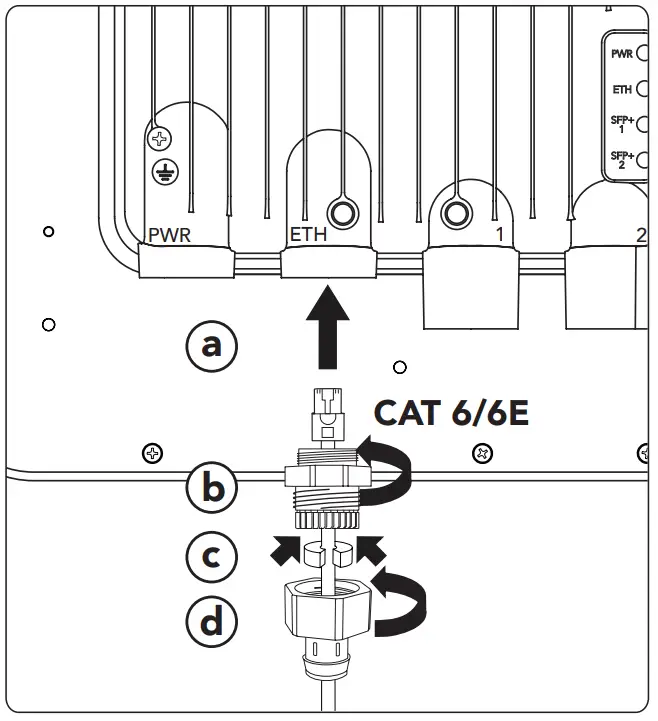 PWR
ETH
SFP+ 1
SFP+ 2
PWR
ETH
1
2
a
CAT 6/6E
b
c
d