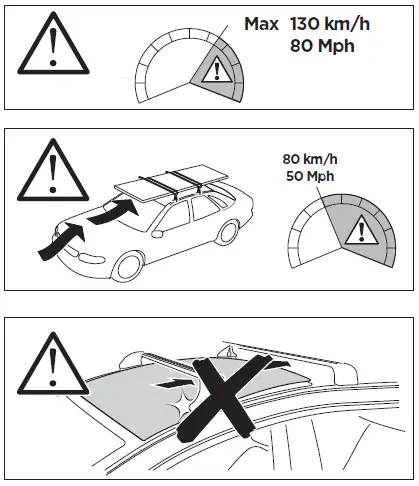 Max 130 km/h
80 Mph

80 km/h
50 Mph