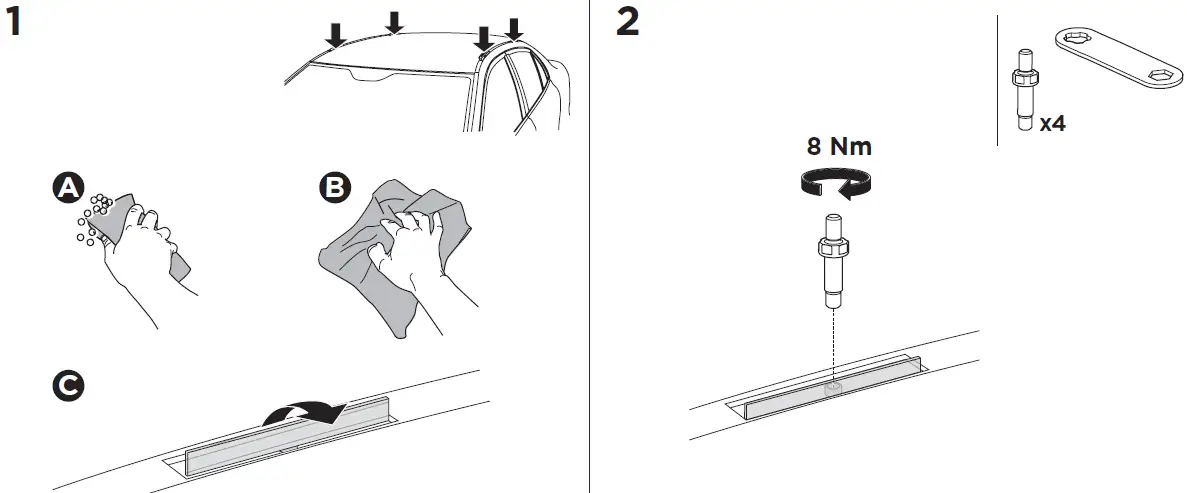 1

A

B

C

2

x4

8 Nm