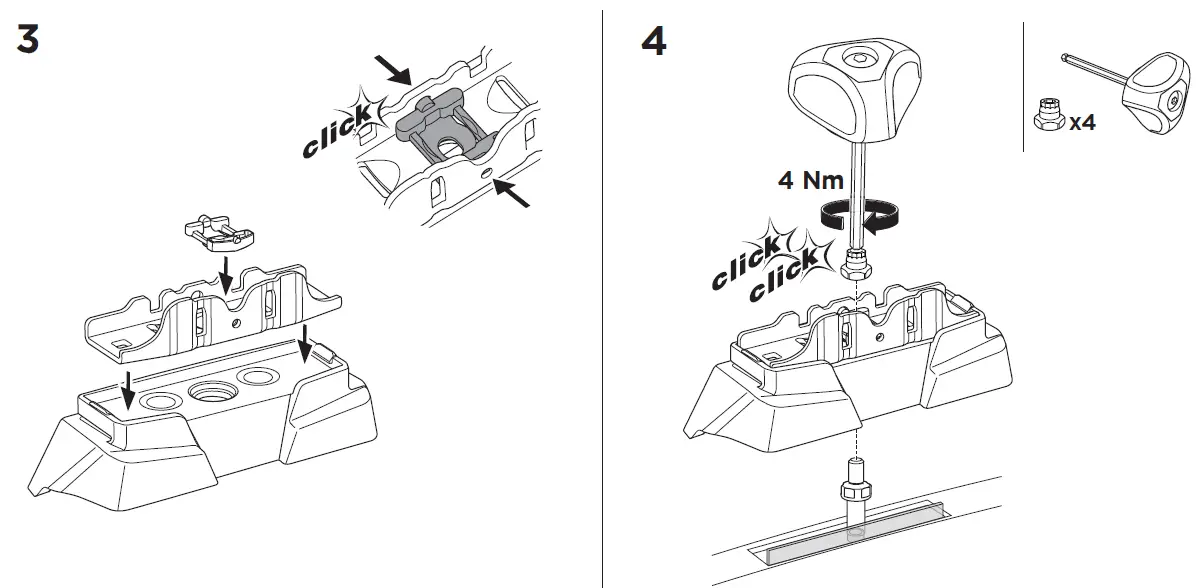 3

click

4

x4

4 Nm

click
click