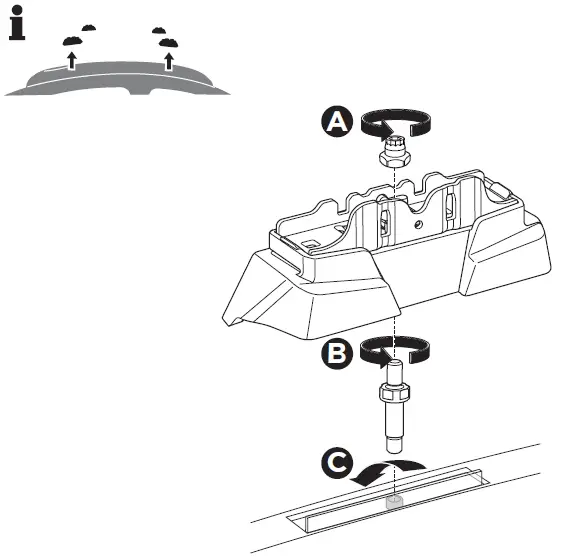 i

A

B

C